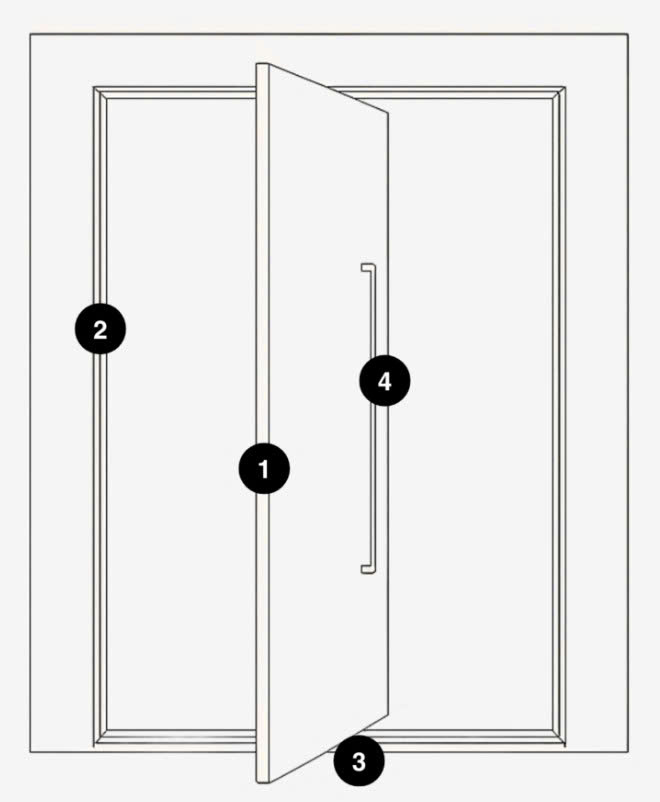 2
4
1
3